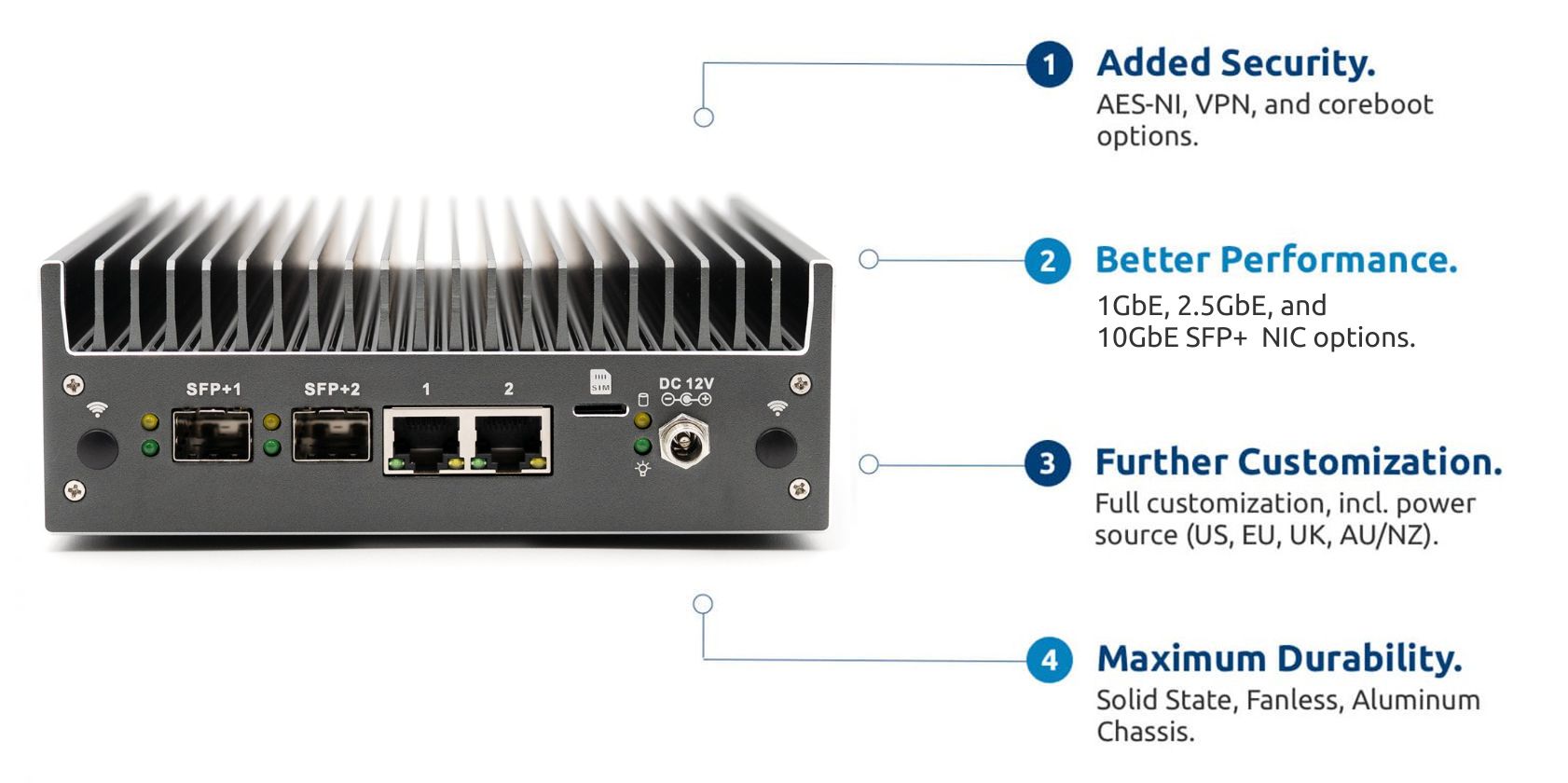 SFP+1 SFP+2 1 2 SIM DC 12V

1 Added Security.
AES-NI, VPN, and coreboot options.

2 Better Performance.
1GbE, 2.5GbE, and
10GbE SFP+ NIC options.

3 Further Customization.
Full customization, incl. power source (US, EU, UK, AU/NZ).

4 Maximum Durability.
Solid State, Fanless, Aluminum Chassis.